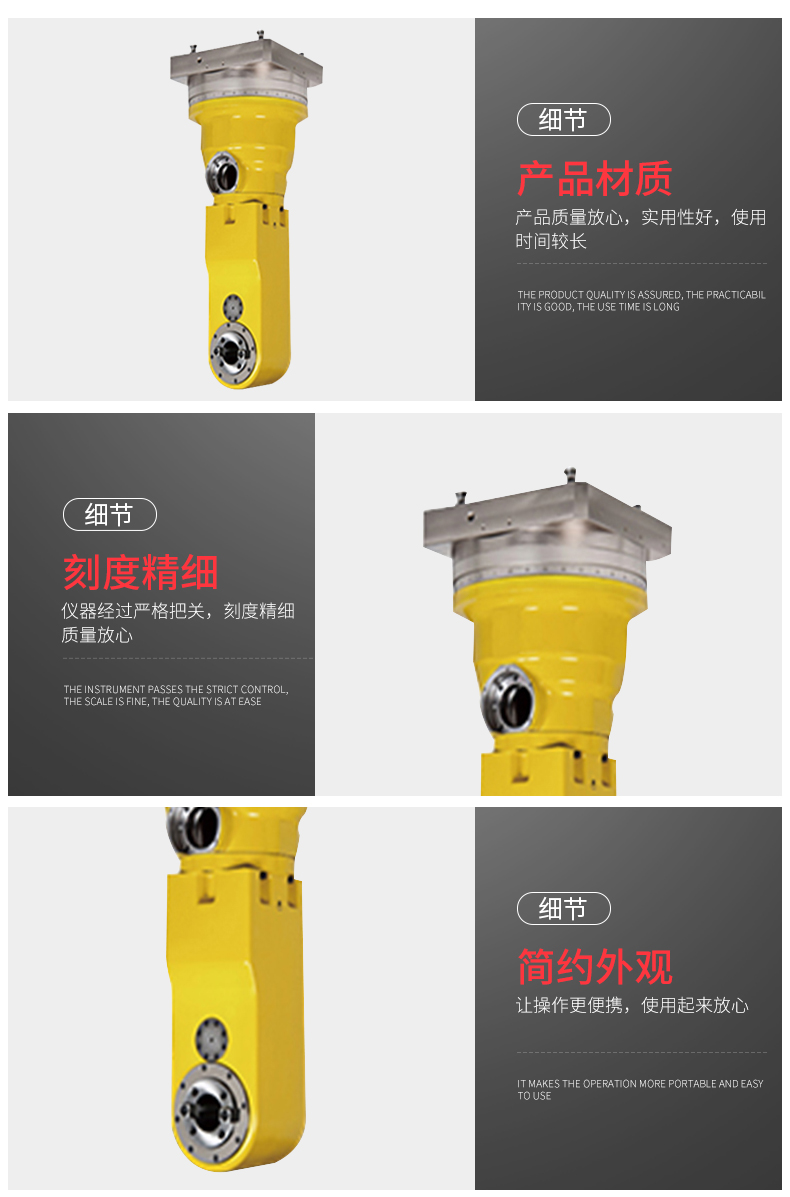 细节

产品材质

产品质量放心，实用性好，使用时间较长

THE PRODUCT QUALITY IS ASSURED, THE PRACTICABILITY IS GOOD, THE USE TIME IS LONG

细节

刻度精细

仪器经过严格把关，刻度精细质量放心

THE INSTRUMENT PASSES THE STRICT CONTROL, THE SCALE IS FINE, THE QUALITY IS AT EASE

细节

简约外观

让操作更便携，使用起来放心

IT MAKES THE OPERATION MORE PORTABLE AND EASY TO USE